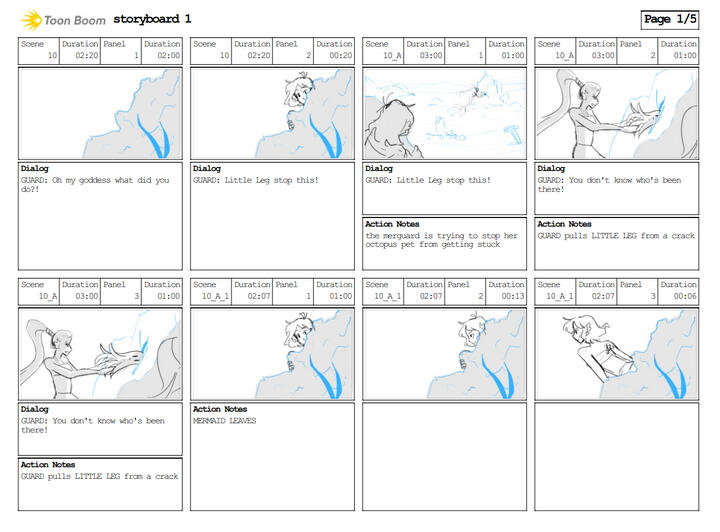 Toon Boom storyboard 1

Page 1/5

| Scene | Duration | Panel | Duration |
|---|---|---|---|
| 10 | 02:20 | 1 | 02:00 |

Dialog
GUARD: Oh my goddess what did you do?!

| Scene | Duration | Panel | Duration |
|---|---|---|---|
| 10 | 02:20 | 2 | 00:20 |

Dialog
GUARD: Little Leg stop this!

| Scene | Duration | Panel | Duration |
|---|---|---|---|
| 10_A | 03:00 | 1 | 01:00 |

Dialog
GUARD: Little Leg stop this!

Action Notes
the merguard is trying to stop her octopus pet from getting stuck

| Scene | Duration | Panel | Duration |
|---|---|---|---|
| 10_A | 03:00 | 2 | 01:00 |

Dialog
GUARD: You don't know who's been there!

Action Notes
GUARD pulls LITTLE LEG from a crack

| Scene | Duration | Panel | Duration |
|---|---|---|---|
| 10_A | 03:00 | 3 | 01:00 |

Dialog
GUARD: You don't know who's been there!

Action Notes
GUARD pulls LITTLE LEG from a crack

| Scene | Duration | Panel | Duration |
|---|---|---|---|
| 10_A_1 | 02:07 | 1 | 01:00 |

Action Notes
MERMAID LEAVES

| Scene | Duration | Panel | Duration |
|---|---|---|---|
| 10_A_1 | 02:07 | 2 | 00:13 |

| Scene | Duration | Panel | Duration |
|---|---|---|---|
| 10_A_1 | 02:07 | 3 | 00:06 |