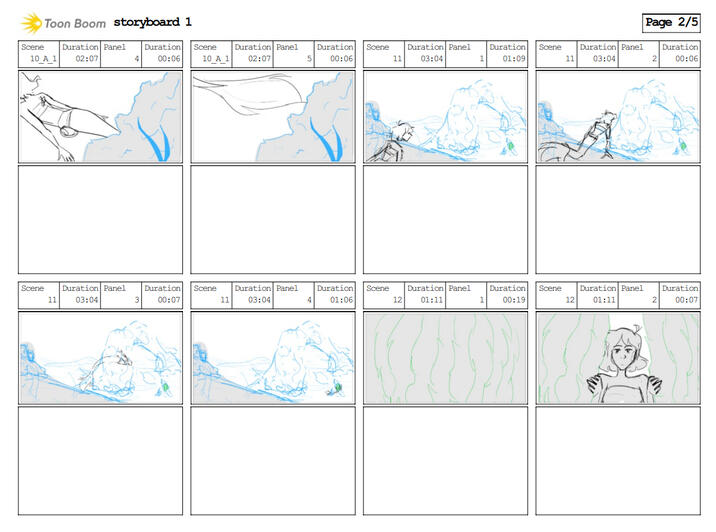 Toon Boom storyboard 1

Page 2/5

| Scene | Duration | Panel | Duration |
|---|---|---|---|
| 10_A_1 | 02:07 | 4 | 00:06 |

| Scene | Duration | Panel | Duration |
|---|---|---|---|
| 10_A_1 | 02:07 | 5 | 00:06 |

| Scene | Duration | Panel | Duration |
|---|---|---|---|
| 11 | 03:04 | 1 | 01:09 |

| Scene | Duration | Panel | Duration |
|---|---|---|---|
| 11 | 03:04 | 2 | 00:06 |

| Scene | Duration | Panel | Duration |
|---|---|---|---|
| 11 | 03:04 | 3 | 00:07 |

| Scene | Duration | Panel | Duration |
|---|---|---|---|
| 11 | 03:04 | 4 | 01:06 |

| Scene | Duration | Panel | Duration |
|---|---|---|---|
| 12 | 01:11 | 1 | 00:19 |

| Scene | Duration | Panel | Duration |
|---|---|---|---|
| 12 | 01:11 | 2 | 00:07 |