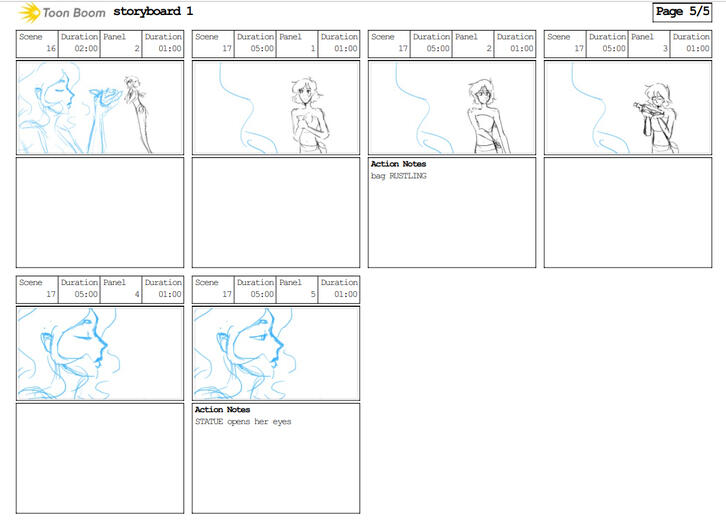 Toon Boom storyboard 1

Page 5/5

| Scene | Duration | Panel | Duration |
|---|---|---|---|
| 16 | 02:00 | 2 | 01:00 |

| Scene | Duration | Panel | Duration |
|---|---|---|---|
| 17 | 05:00 | 1 | 01:00 |

| Scene | Duration | Panel | Duration |
|---|---|---|---|
| 17 | 05:00 | 2 | 01:00 |

Action Notes
bag RUSTLING

| Scene | Duration | Panel | Duration |
|---|---|---|---|
| 17 | 05:00 | 3 | 01:00 |

| Scene | Duration | Panel | Duration |
|---|---|---|---|
| 17 | 05:00 | 4 | 01:00 |

| Scene | Duration | Panel | Duration |
|---|---|---|---|
| 17 | 05:00 | 5 | 01:00 |

Action Notes
STATUE opens her eyes