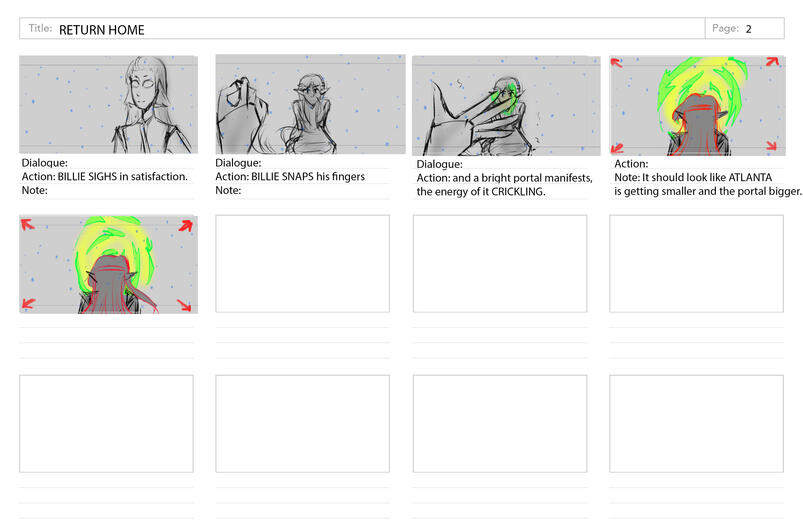 Title: RETURN HOME

Page: 2

Dialogue:
Action: BILLIE SIGHS in satisfaction.
Note:

Dialogue:
Action: BILLIE SNAPS his fingers
Note:

Dialogue:
Action: and a bright portal manifests, the energy of it CRICKLING.

Action:
Note: It should look like ATLANTA is getting smaller and the portal bigger.