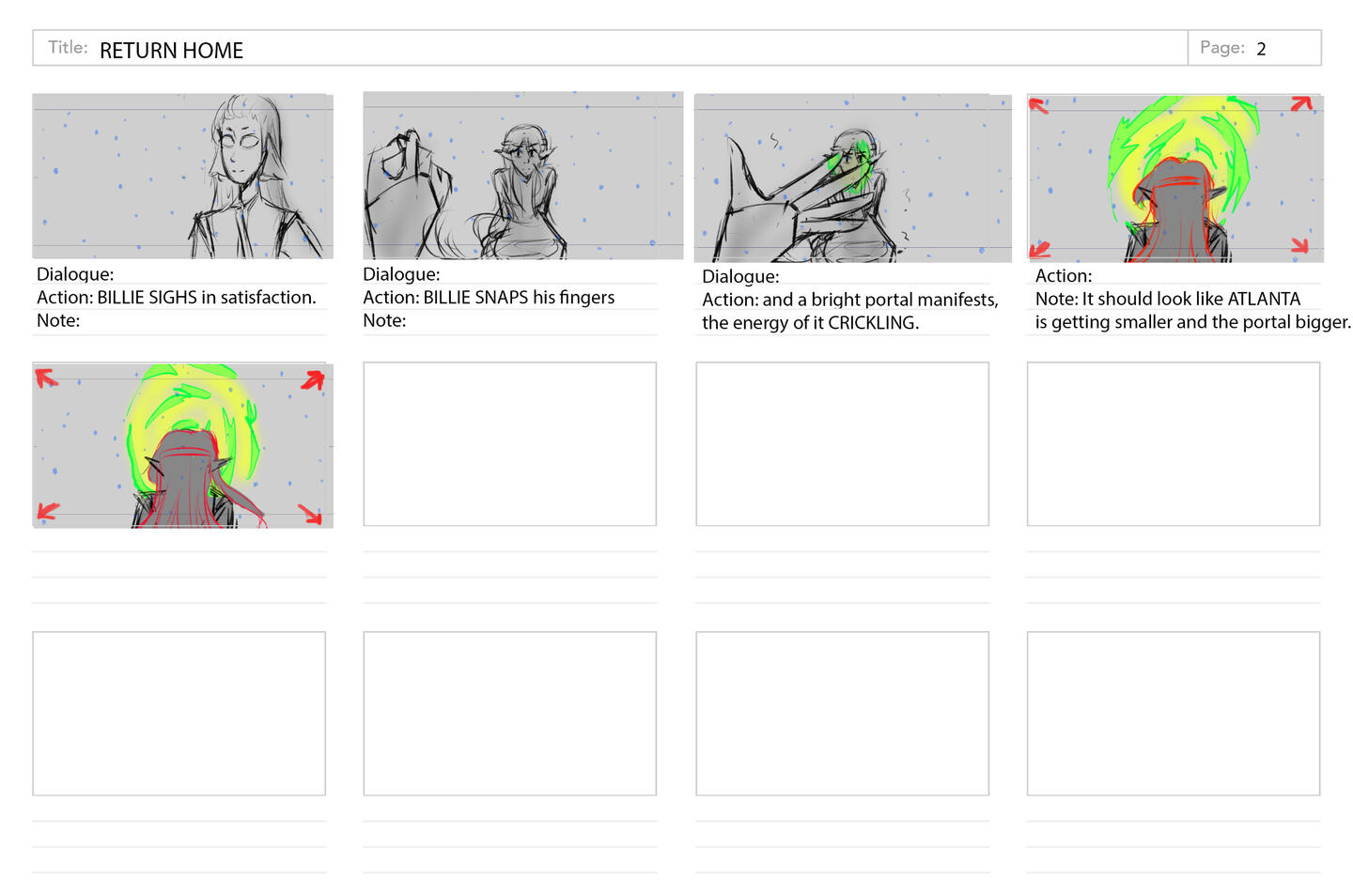 Title: RETURN HOME

Page: 2

Dialogue:
Action: BILLIE SIGHS in satisfaction.
Note:

Dialogue:
Action: BILLIE SNAPS his fingers
Note:

Dialogue:
Action: and a bright portal manifests, the energy of it CRICKLING.

Action:
Note: It should look like ATLANTA is getting smaller and the portal bigger.