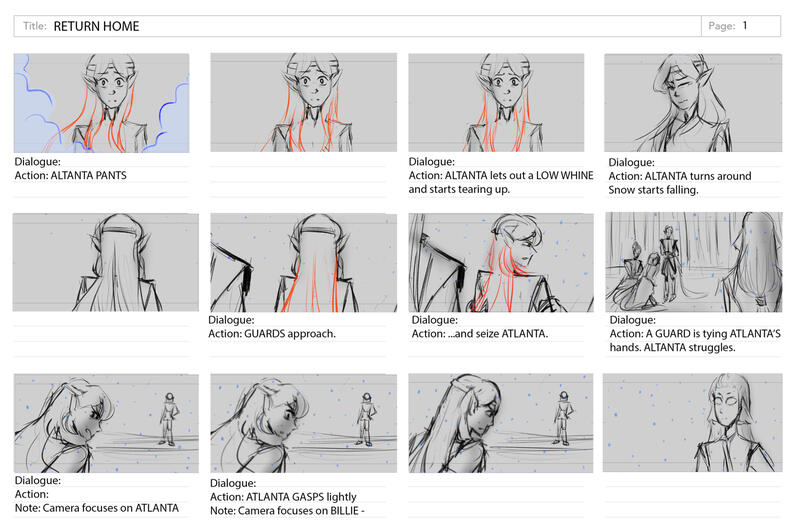 Title: RETURN HOME

Page: 1

Dialogue:
Action: ALTANTA PANTS

Dialogue:
Action: ALTANTA lets out a LOW WHINE and starts tearing up.

Dialogue:
Action: ALTANTA turns around
Snow starts falling.

Dialogue:
Action: GUARDS approach.

Dialogue:
Action: ...and seize ATLANTA.

Dialogue:
Action: A GUARD is tying ATLANTA'S hands. ALTANTA struggles.

Dialogue:
Action:
Note: Camera focuses on ATLANTA

Dialogue:
Action: ATLANTA GASPS lightly
Note: Camera focuses on BILLIE -