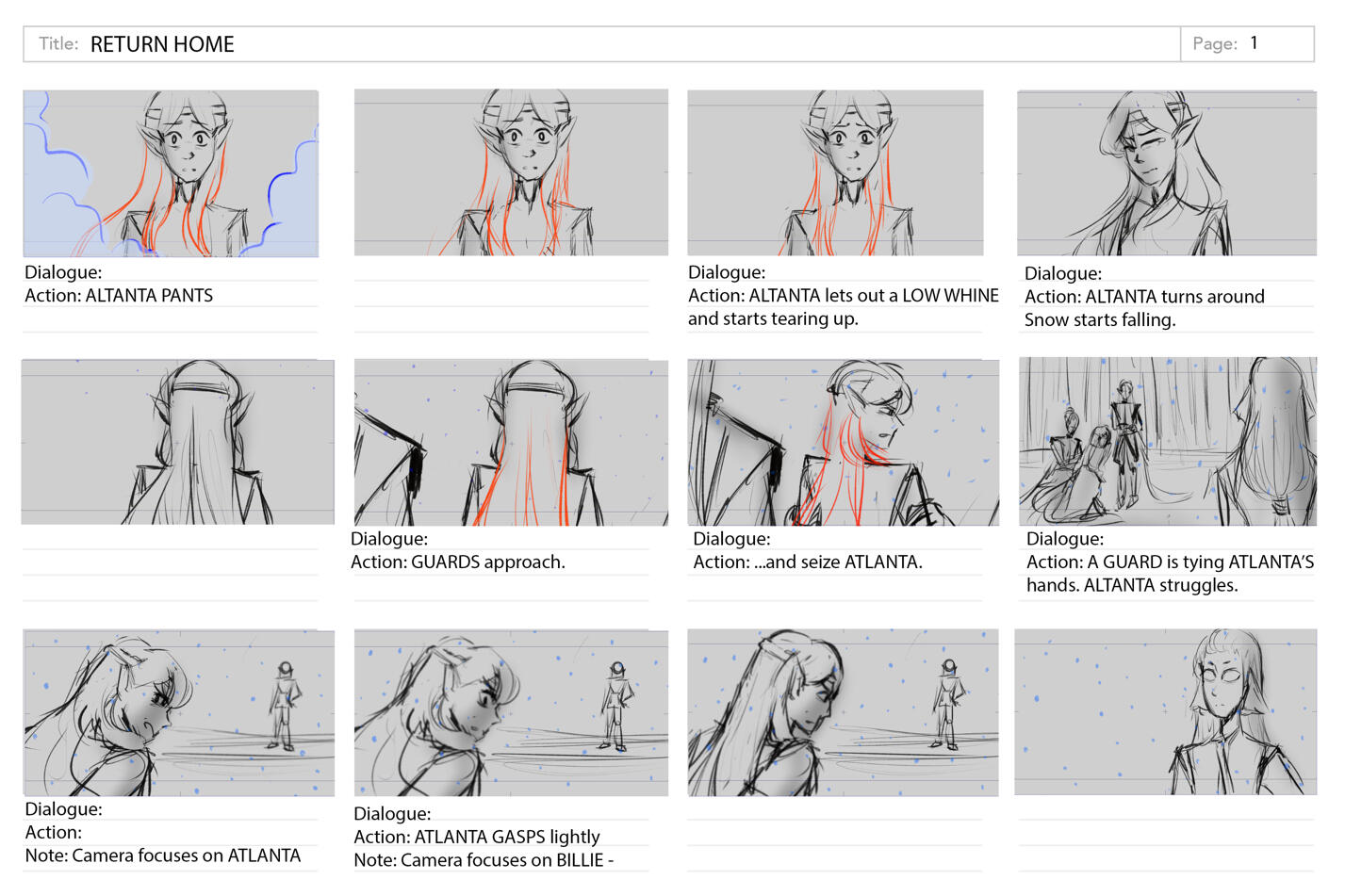 Title: RETURN HOME

Page: 1

Dialogue:
Action: ALTANTA PANTS

Dialogue:
Action: ALTANTA lets out a LOW WHINE and starts tearing up.

Dialogue:
Action: ALTANTA turns around
Snow starts falling.

Dialogue:
Action: GUARDS approach.

Dialogue:
Action: ...and seize ATLANTA.

Dialogue:
Action: A GUARD is tying ATLANTA'S hands. ALTANTA struggles.

Dialogue:
Action:
Note: Camera focuses on ATLANTA

Dialogue:
Action: ATLANTA GASPS lightly
Note: Camera focuses on BILLIE -